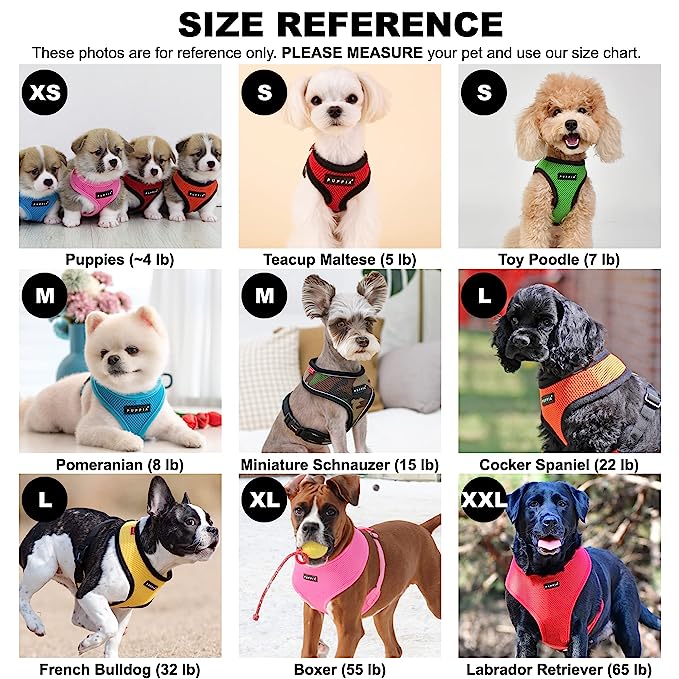 SIZE REFERENCE

These photos are for reference only. PLEASE MEASURE your pet and use our size chart.

XS
PUPPIA
PUPPIA
PUPPIA
PUPPIA
Puppies (~4 lb)

S
PUPPIA
Teacup Maltese (5 lb)

S
PUPPIA
Toy Poodle (7 lb)

M
PUPPIA
Pomeranian (8 lb)

M
Miniature Schnauzer (15 lb)

L
PUPPIA
Cocker Spaniel (22 lb)

L
PUPPIA
French Bulldog (32 lb)

XL
PUPPIA
Boxer (55 lb)

XXL
PUPPIA
Labrador Retriever (65 lb)